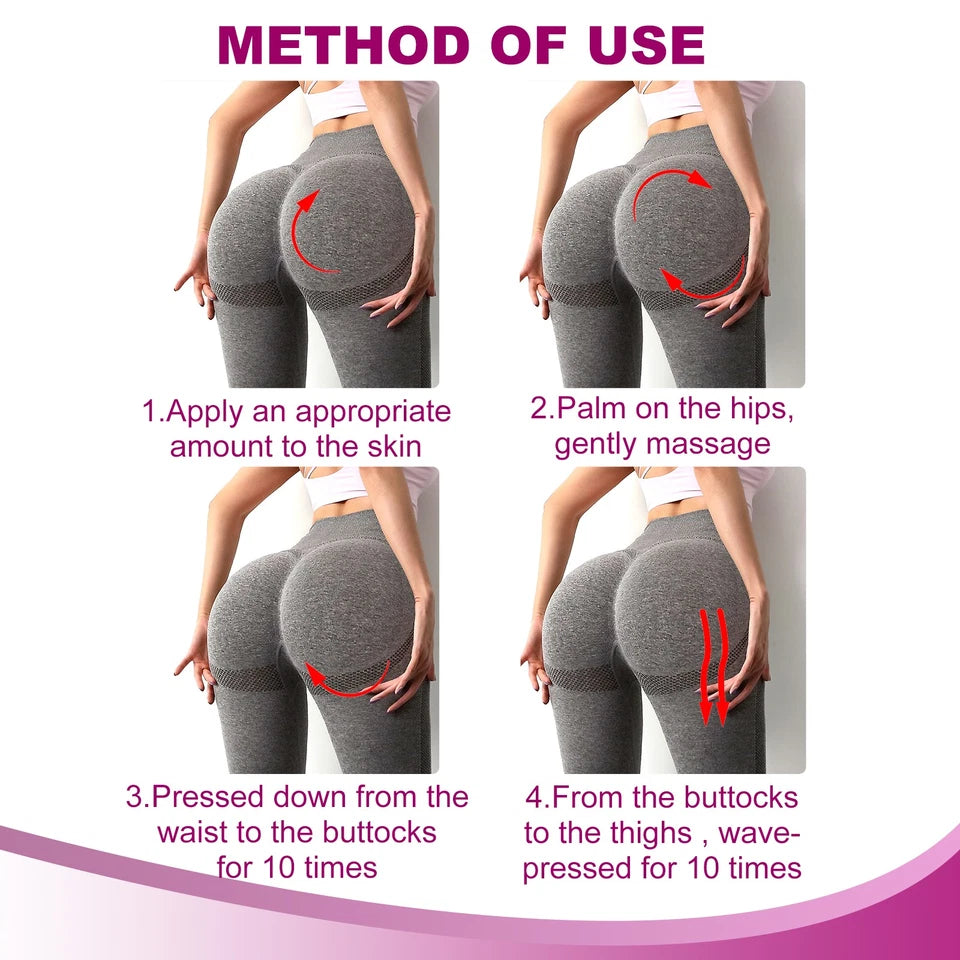 METHOD OF USE

1.Apply an appropriate amount to the skin

2.Palm on the hips, gently massage

3.Pressed down from the waist to the buttocks for 10 times

4.From the buttocks to the thighs , wave-pressed for 10 times